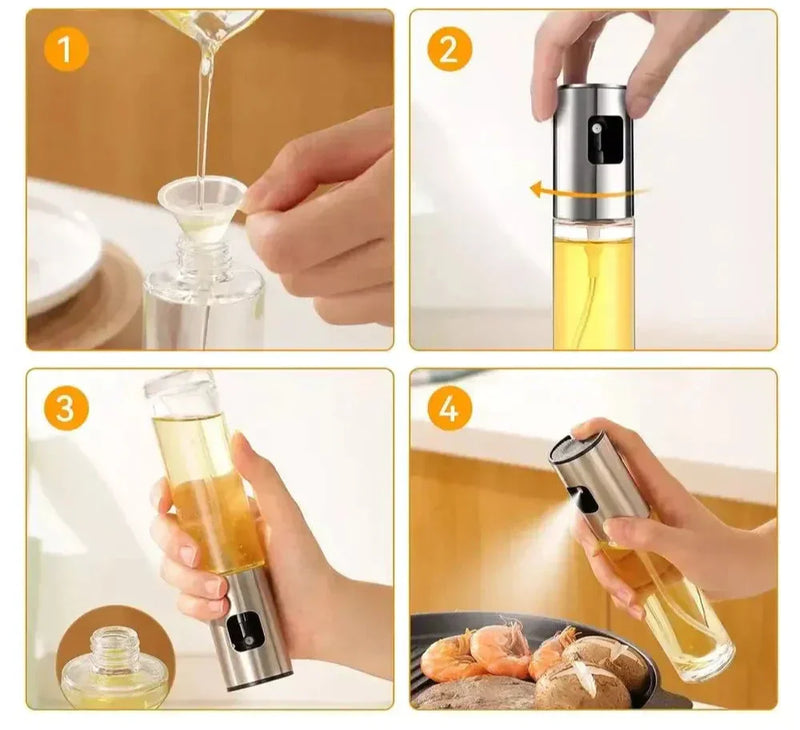 1

2

3

4