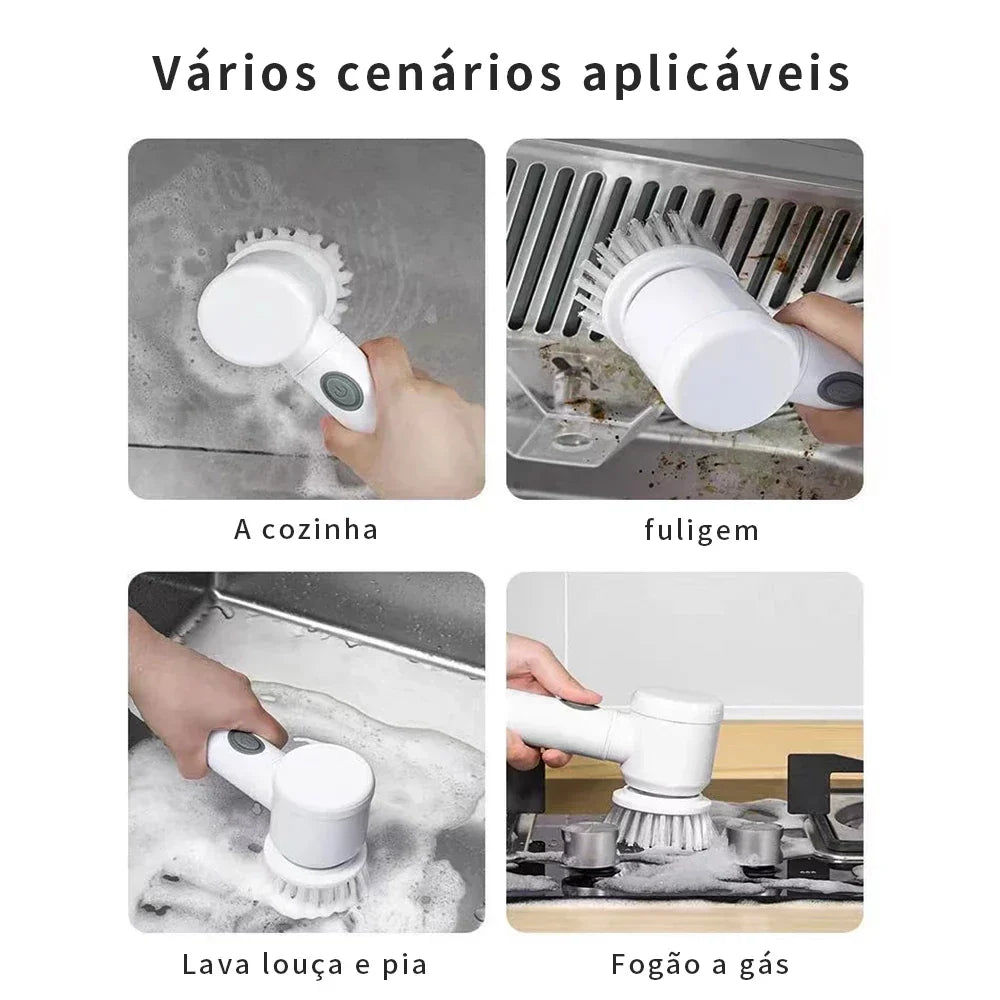 Vários cenários aplicáveis

A cozinha

fuligem

Lava louça e pia

Fogão a gás